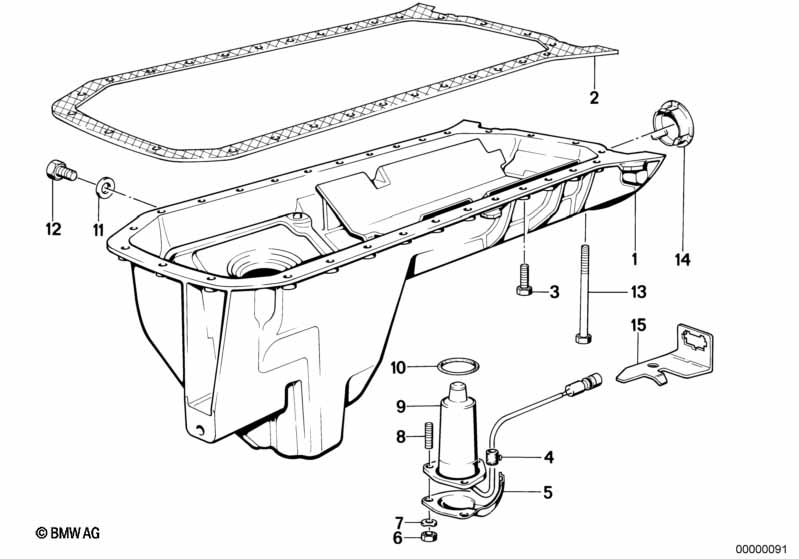 2
12
11
1
14
3
13
15
10
9
8
4
5
7
6
© BMW AG
00000091