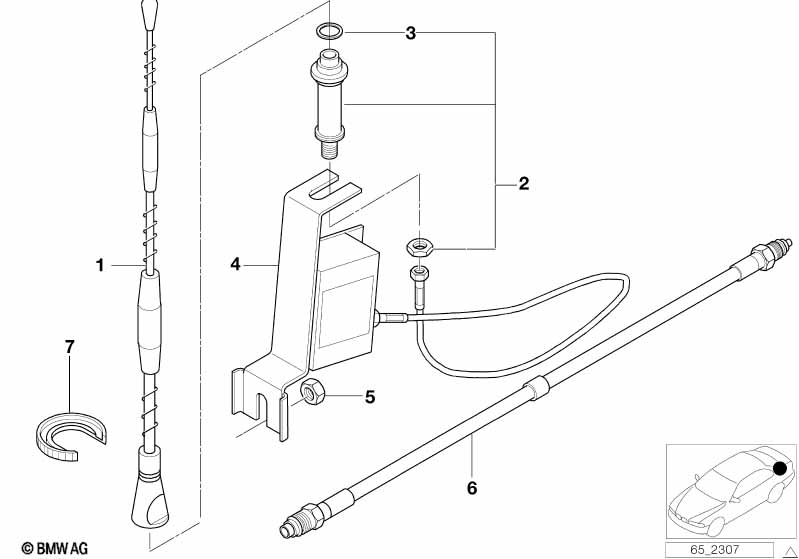 3
2
1
4
7
5
6
© BMW AG
65_2307