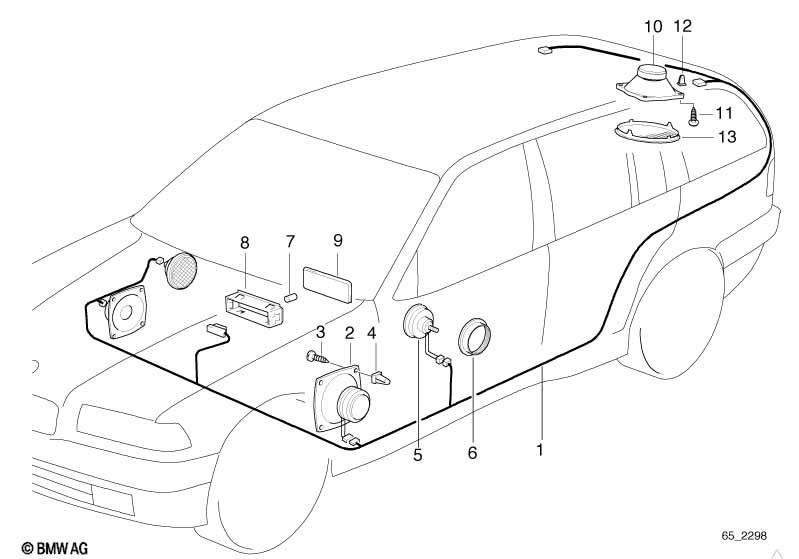 10
12
11
13
8
7
9
3
2
4
5
6
1
© BMW AG
65_2298