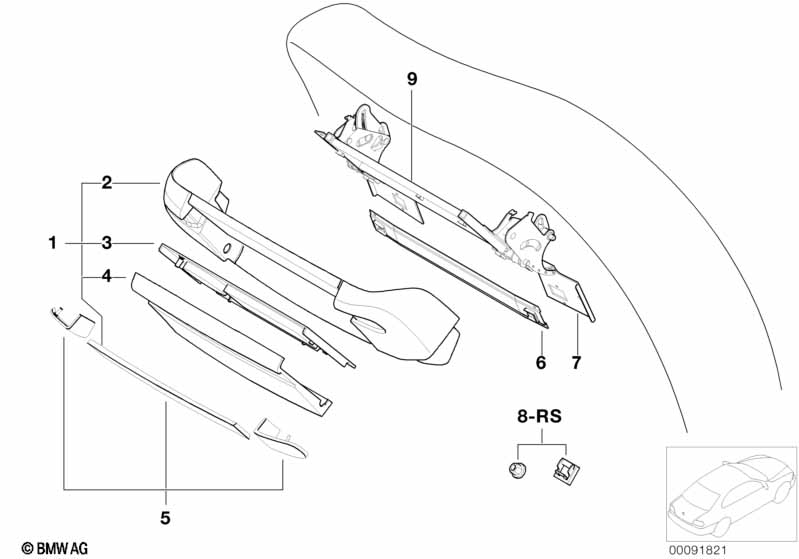 9
2
1
3
4
6
7
8-RS
5
© BMW AG
00091821