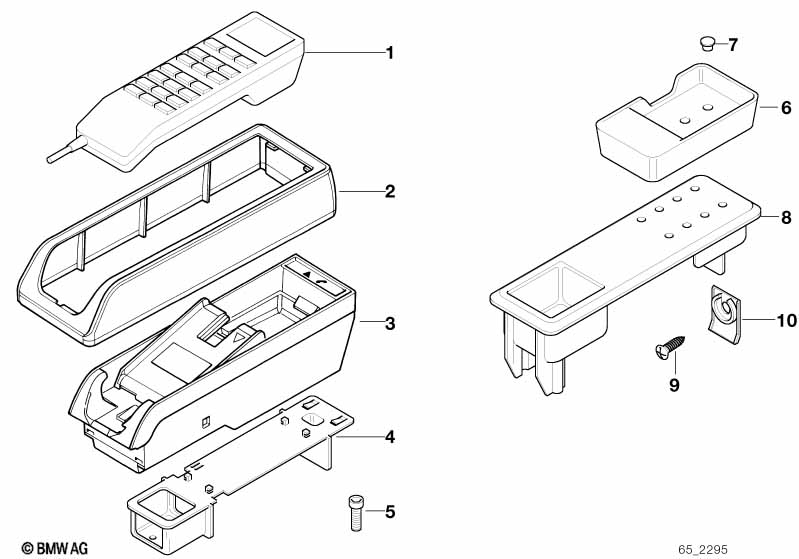 1
2
3
4
5
7
6
8
10
9
© BMW AG
65_2295