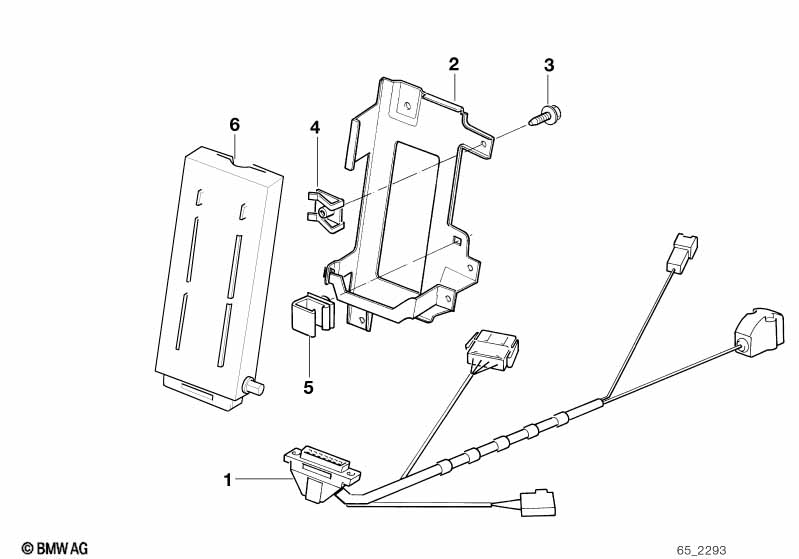 2
3
6
4
5
1
© BMW AG
65_2293