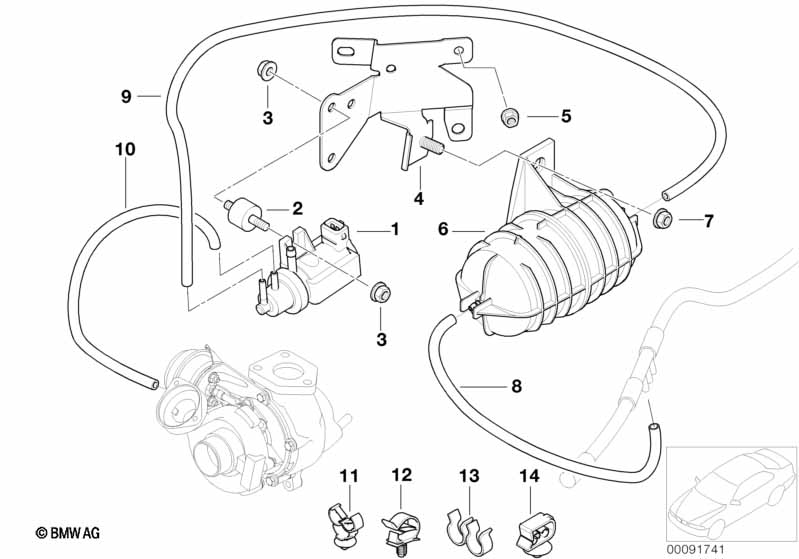 9
3
5
10
4
2
1
6
7
3
8
11
12
13
14
© BMW AG
00091741