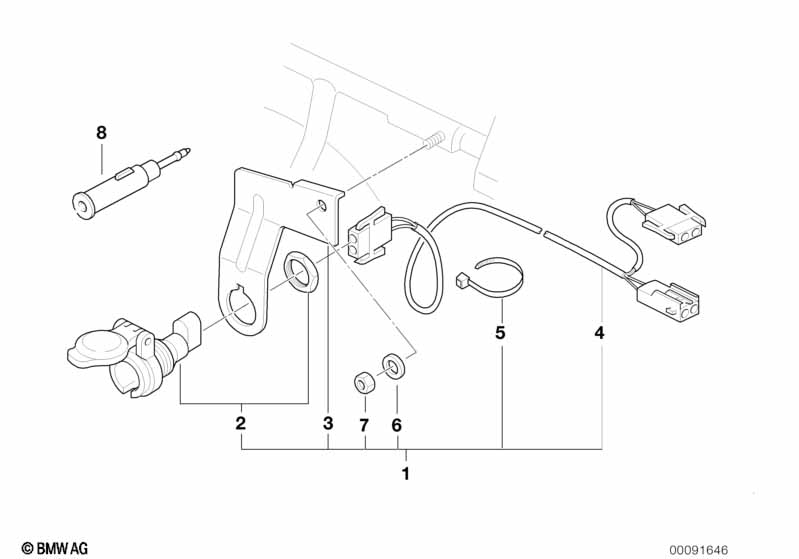 8
5
4
2
3
7
6
1
© BMW AG
00091646