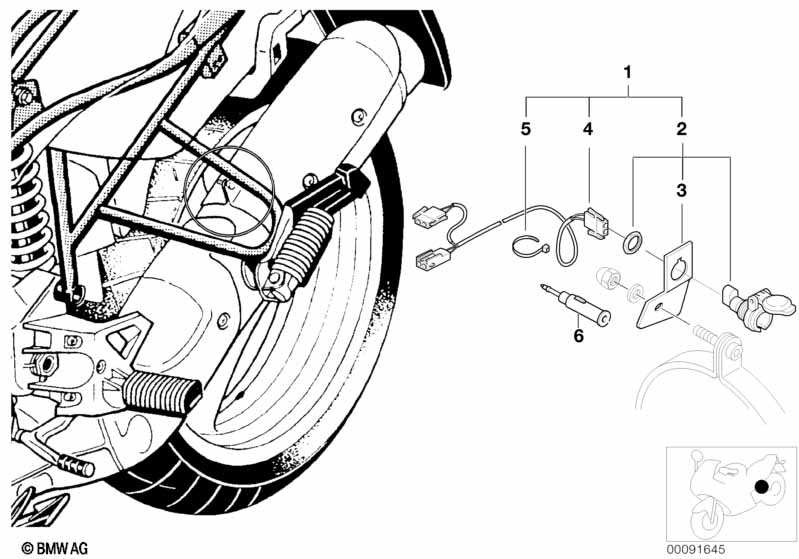 1
5
4
2
3
6
© BMW AG
00091645