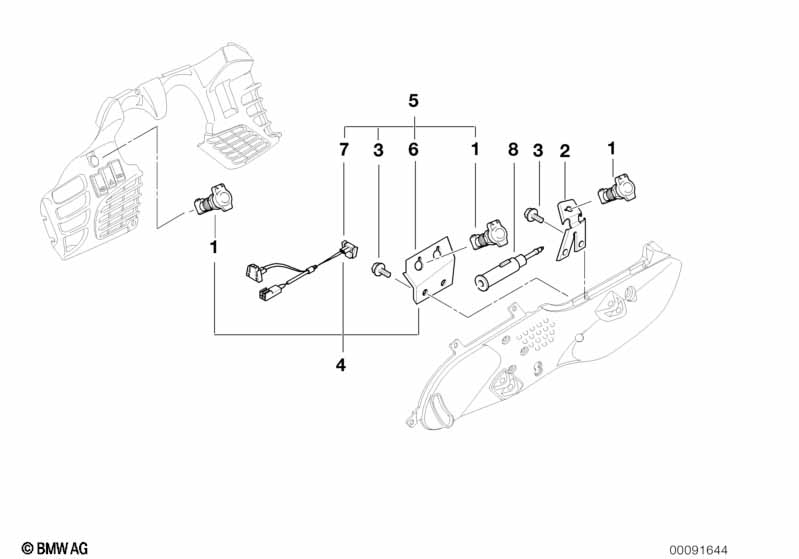 5
7
3
6
1
8
3
2
1
1
4
© BMW AG
00091644