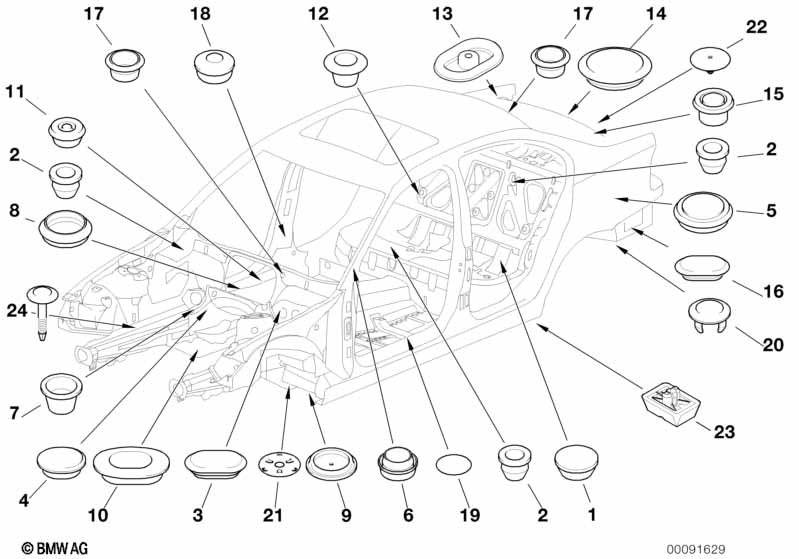 17 18 12 13 17 14 22
11 15
2 2
8 5
24 16
20
7 23
4 10 3 21 9 6 19 2 1
© BMW AG
00091629