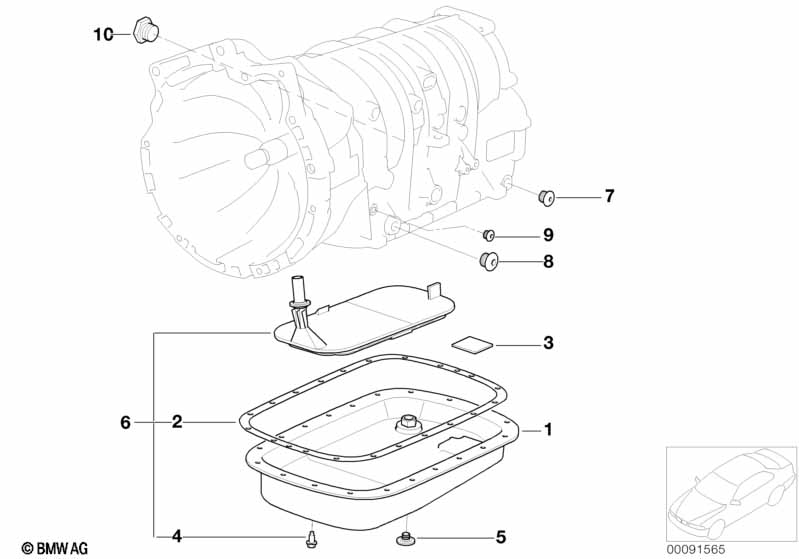 10
7
9
8
3
6
2
1
4
5
© BMW AG
00091565