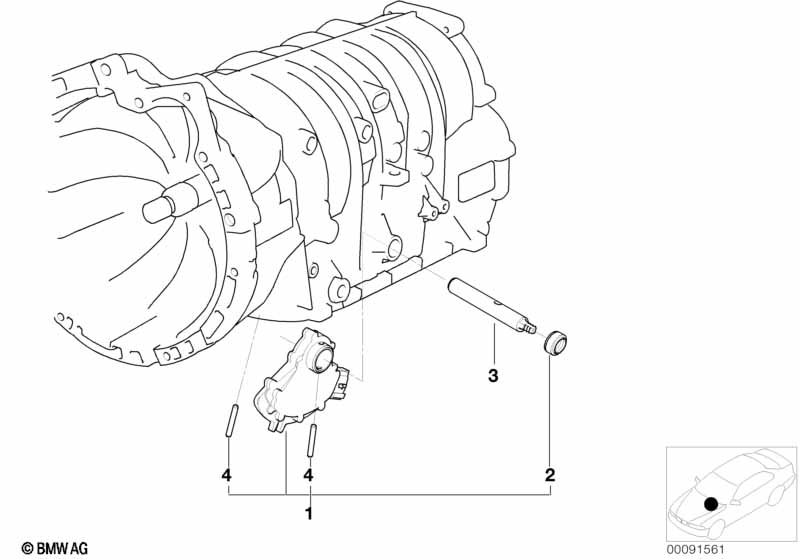 3

4

4

2

1

© BMW AG

00091561