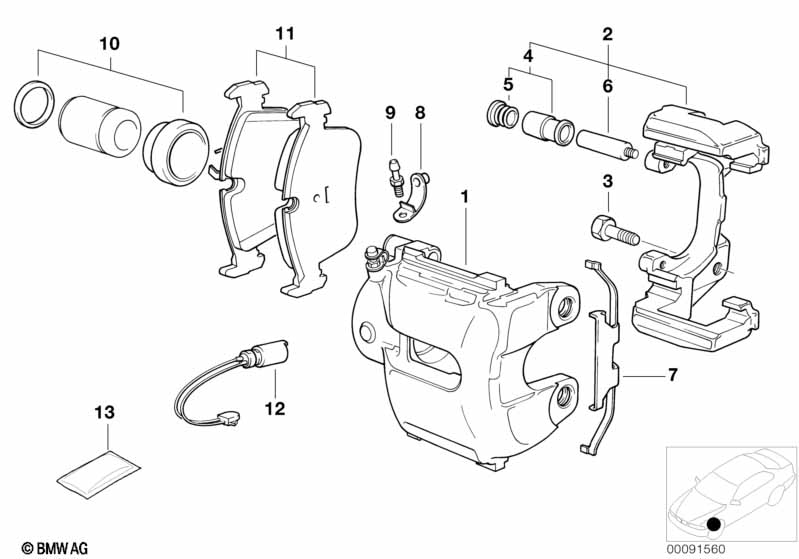 10
11
2
4
5
6
9
8
1
3
7
12
13
© BMW AG
00091560