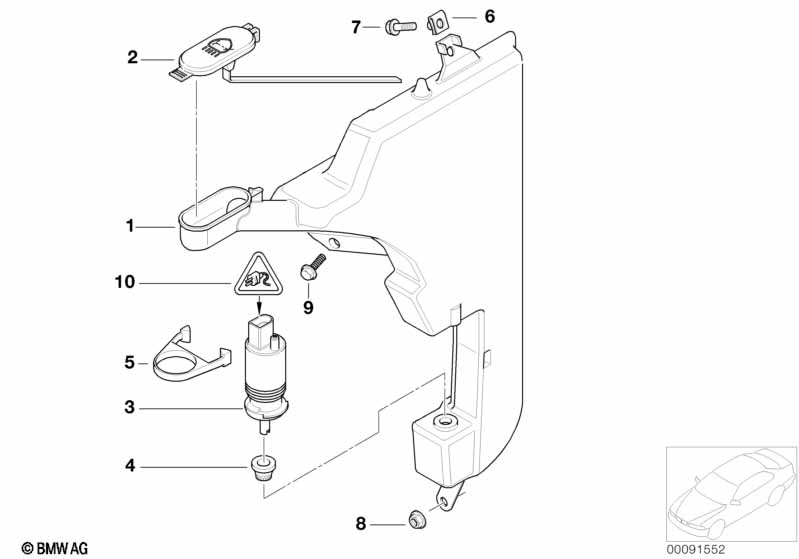 7
6
2
1
10
9
5
3
4
8
© BMW AG
00091552