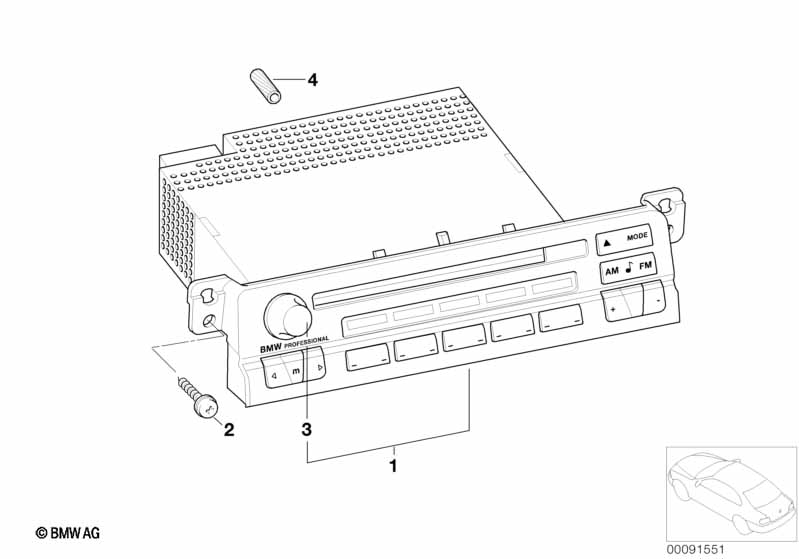 4
MODE
AM FM
+
-
BMW PROFESSIONAL
m
2
3
1
© BMW AG
00091551