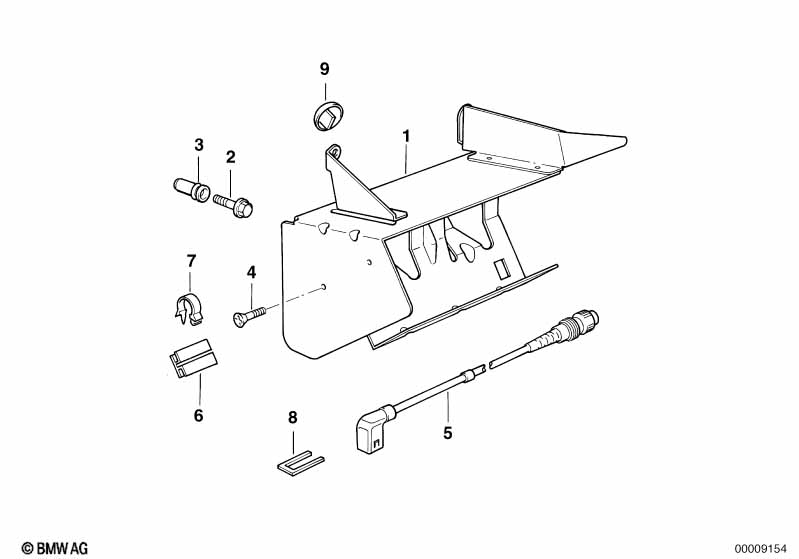 9
1
3
2
7
4
6
8
5
© BMW AG
00009154