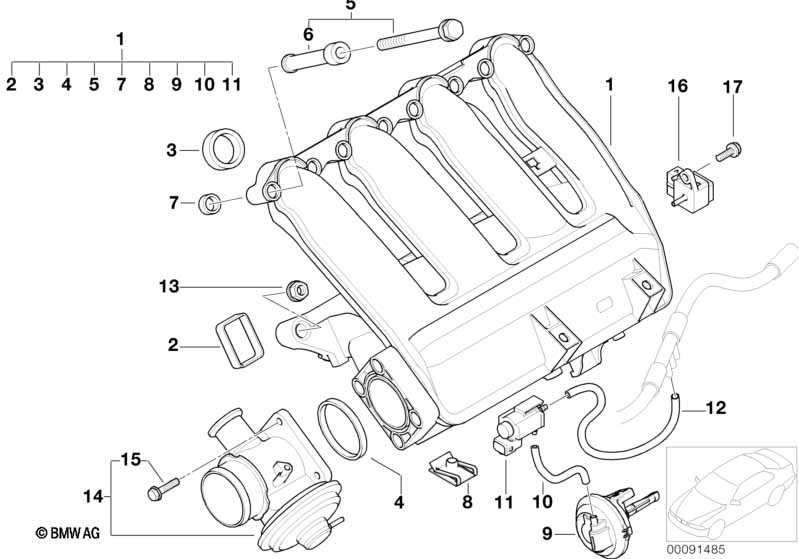 1
2 3 4 5 7 8 9 10 11
5
6
1
16
17
3
7
13
2
12
15
14
4
8
11
10
9
© BMW AG
00091485