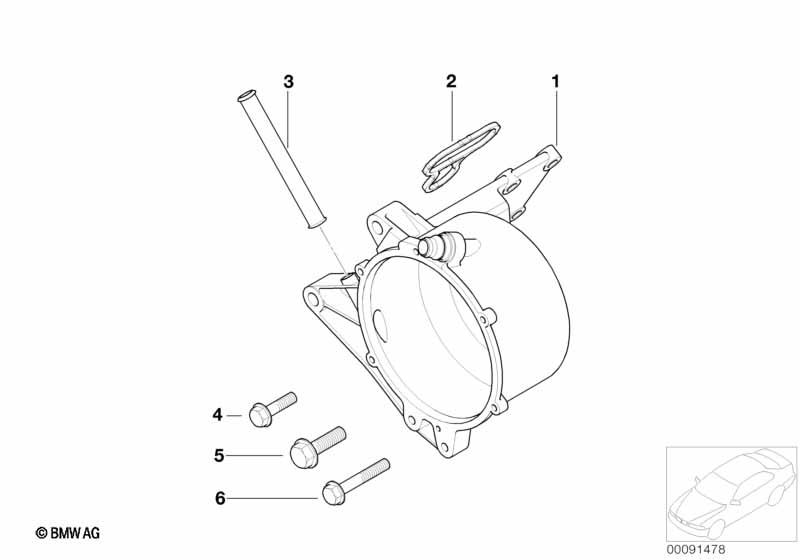 3
2
1
4
5
6
© BMW AG
00091478