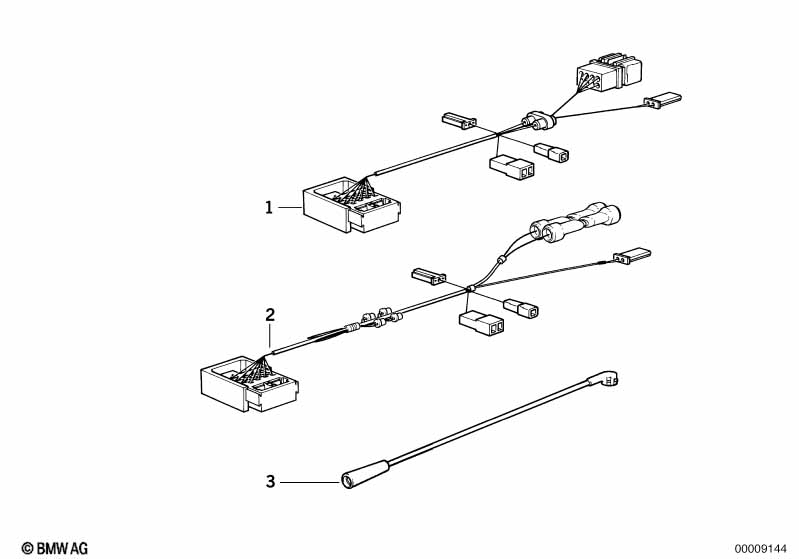 1

2

3

© BMW AG

00009144