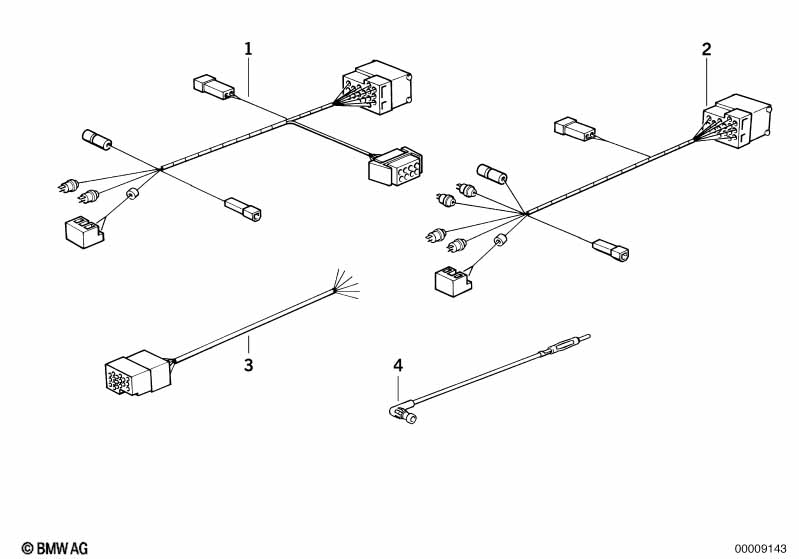 1

2

3

4

© BMW AG

00009143