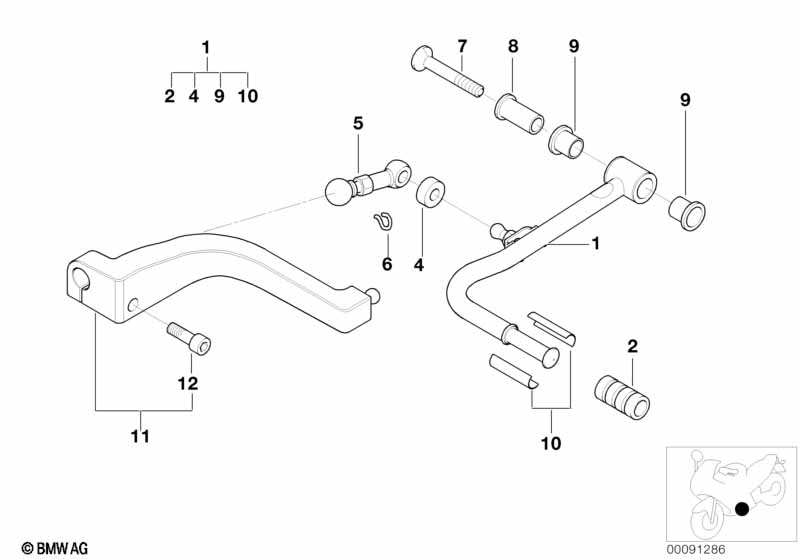 1
2 4 9 10
7
8
9
9
5
6
4
1
12
11
2
10
© BMW AG
00091286