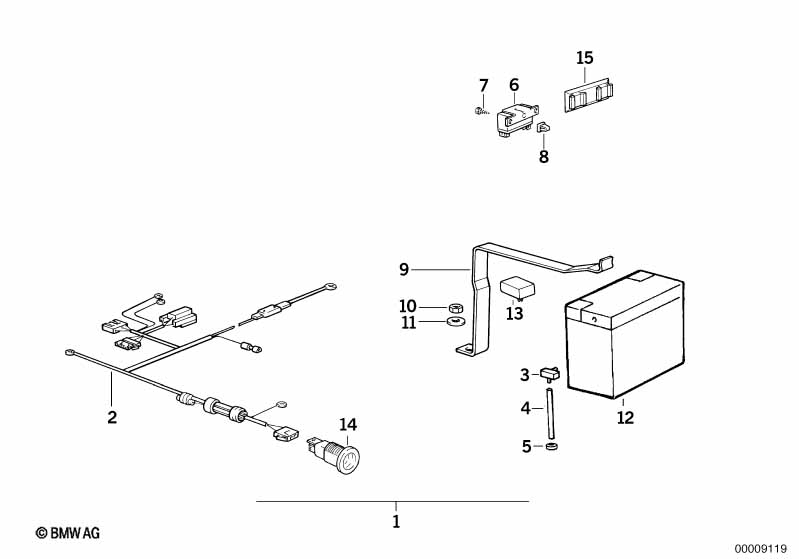 15
7
6
8
9
10
11
13
3
4
5
12
2
14
1
© BMW AG
00009119