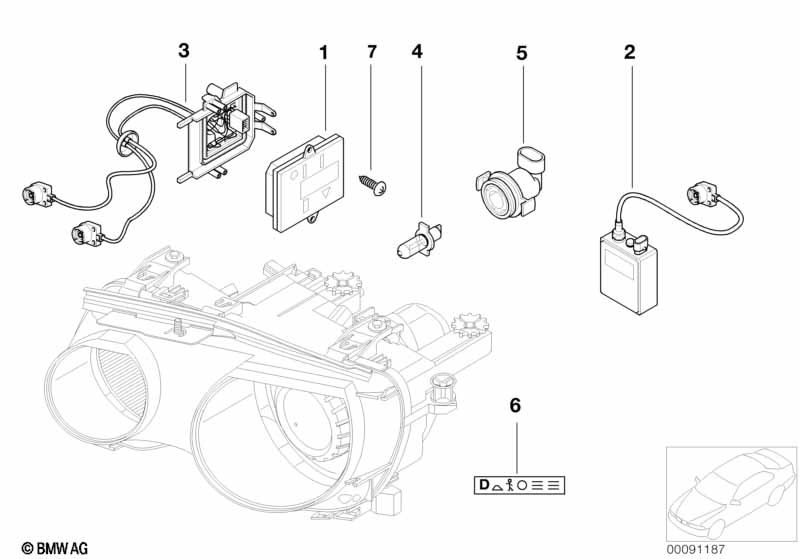 3
1
7
4
5
2
6
D
© BMW AG
00091187