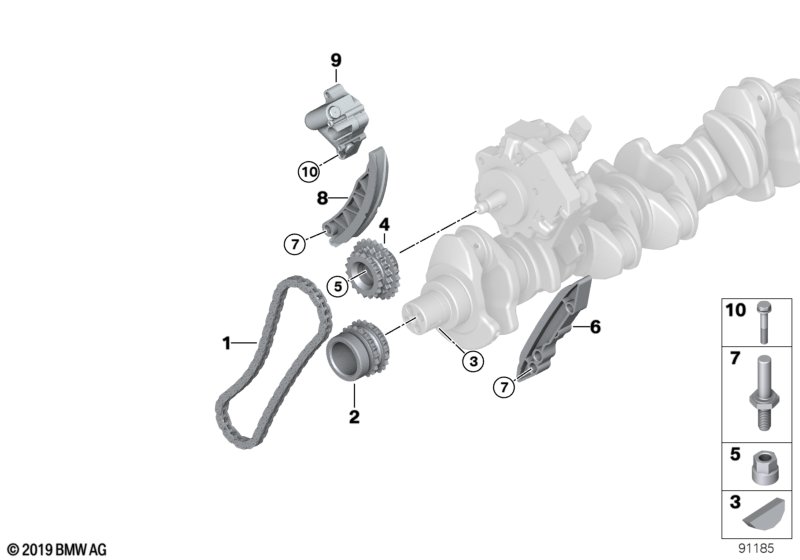 9
10
8
7
4
5
1
2
3
6
7
10
7
5
3
© 2019 BMW AG
91185