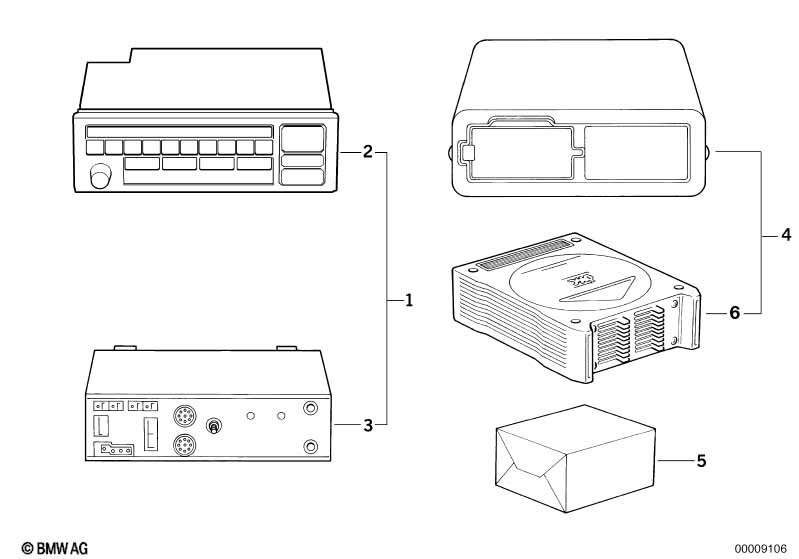 2

1

3

4

6

5

© BMW AG

00009106