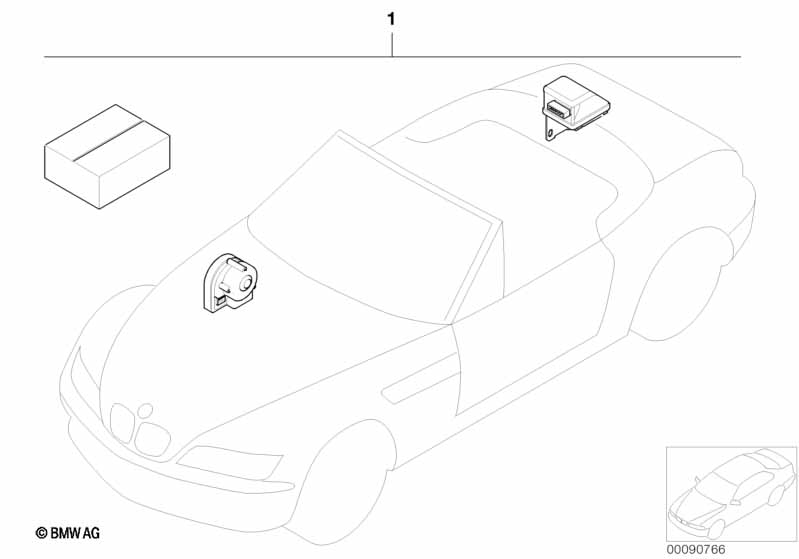 1

© BMW AG

00090766