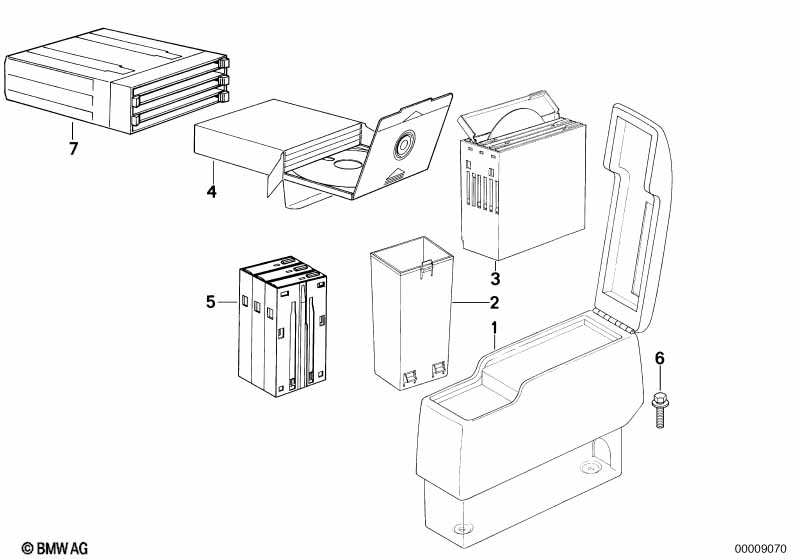 7

4

3

5

2

1

6

© BMW AG

00009070