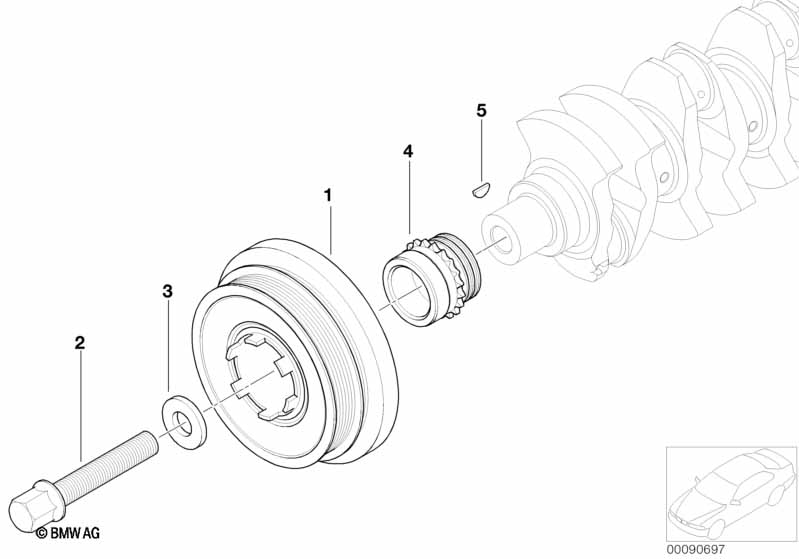 5
4
1
3
2
© BMW AG
00090697