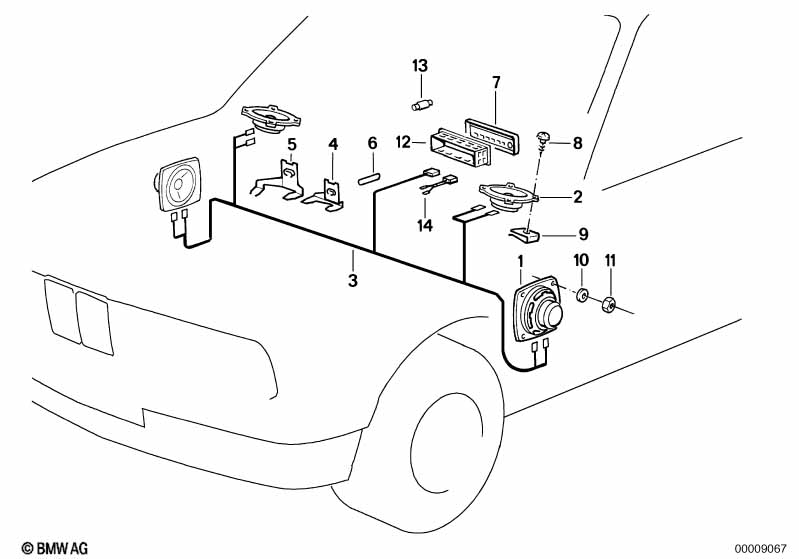 13
7
5
4
6
12
8
2
14
9
3
1
10
11
© BMW AG
00009067