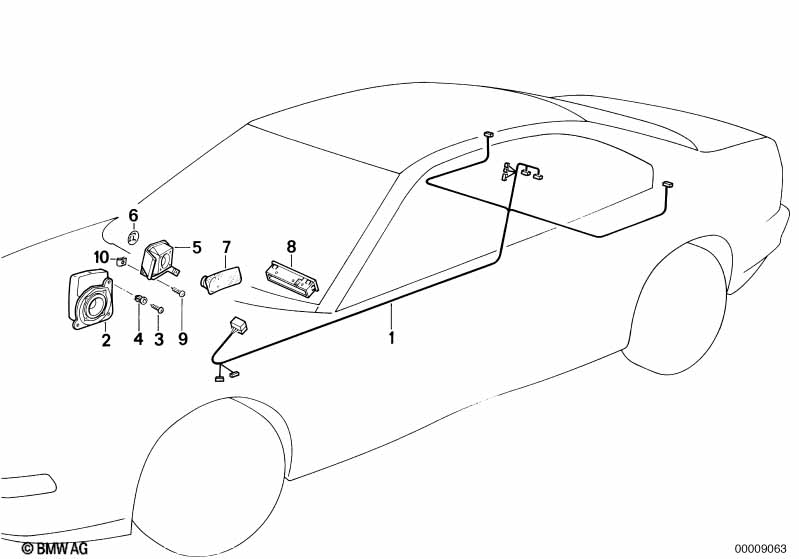 6
10
5
7
8
2
4
3
9
1
© BMW AG
00009063