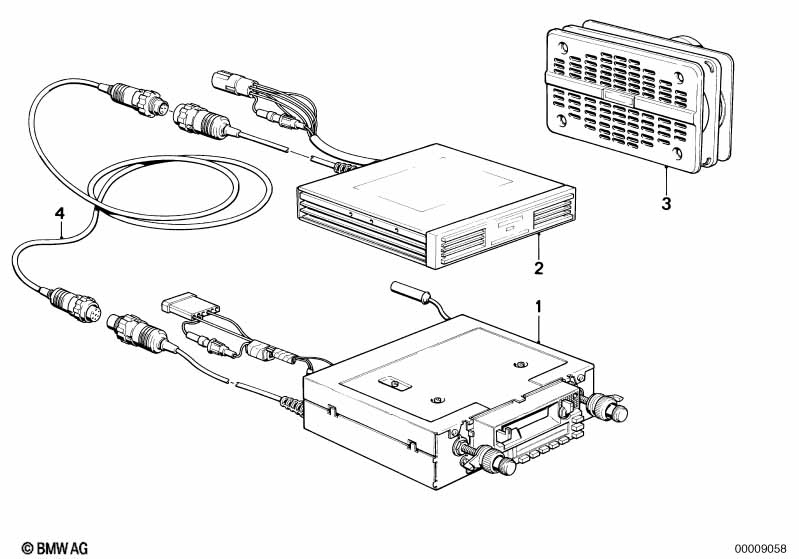 3

4

2

1

© BMW AG

00009058