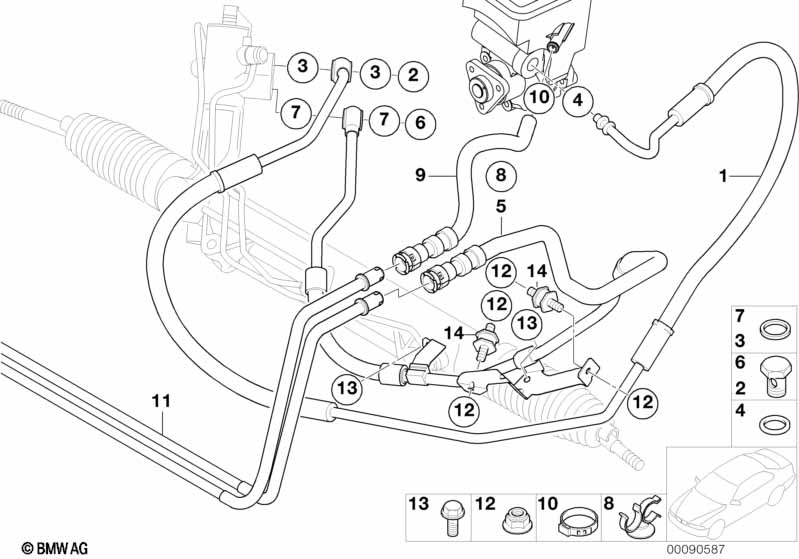 3
3
2
7
7
6
10
4
9
8
1
5
12
14
12
13
14
13
12
12
11
7
3
6
2
4
13
12
10
8
© BMW AG
00090587