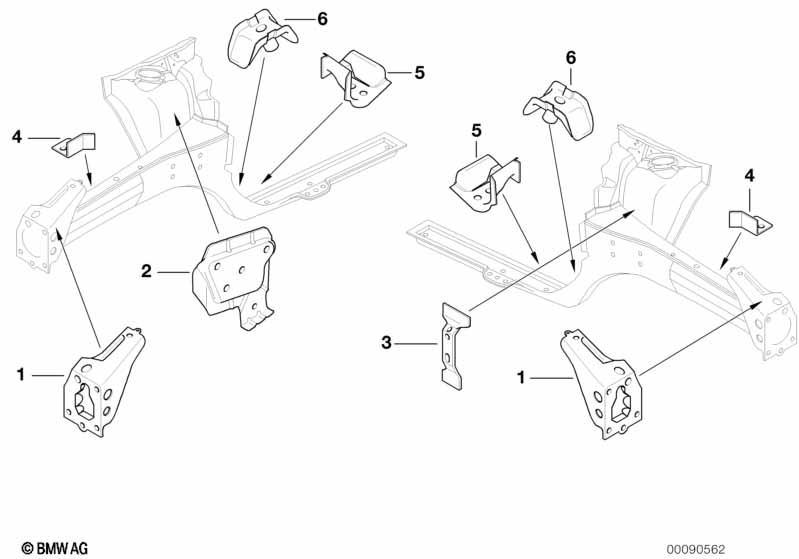 6
5
4
2
1
6
5
4
3
1
© BMW AG
00090562