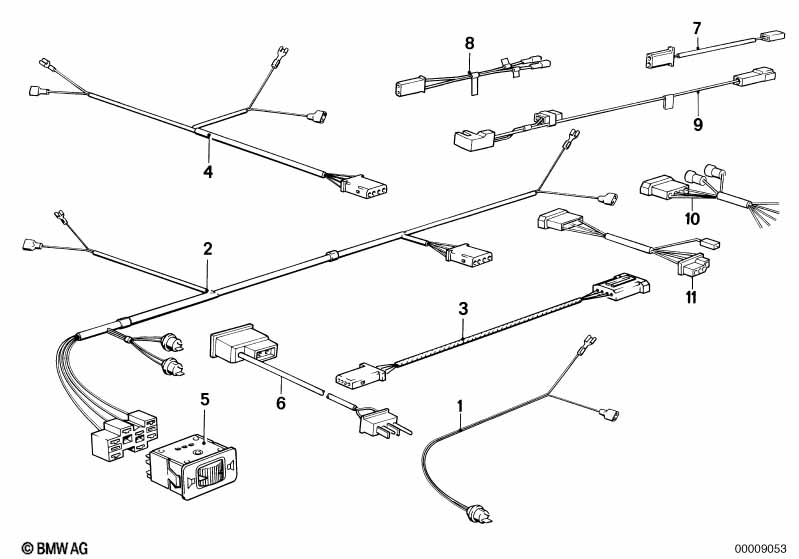 8
7
9
4
10
2
11
3
5
6
1
© BMW AG
00009053