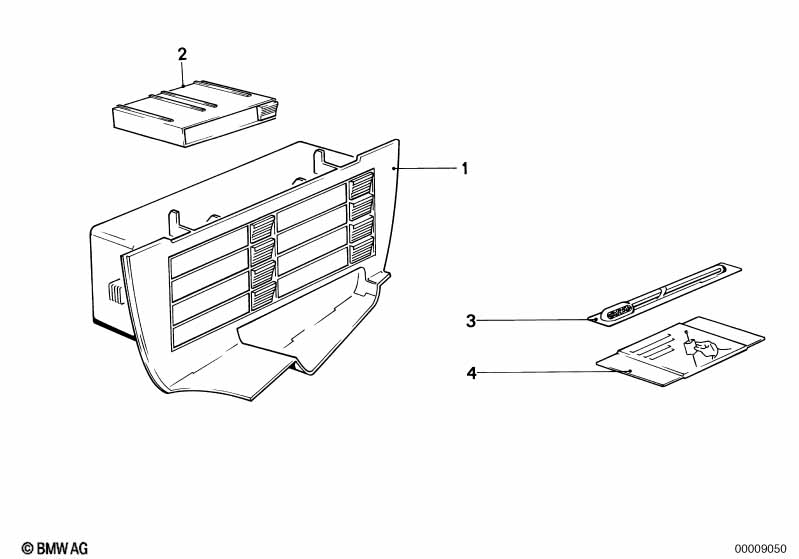 2

1

3

4

© BMW AG

00009050