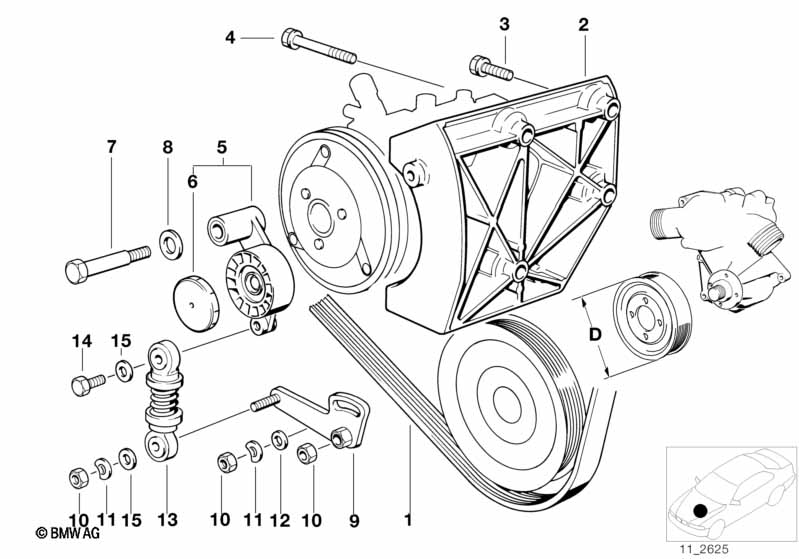 4
3
2
7
8
5
6
D
14
15
10
11
15
13
10
11
12
10
9
1
© BMW AG
11_2625