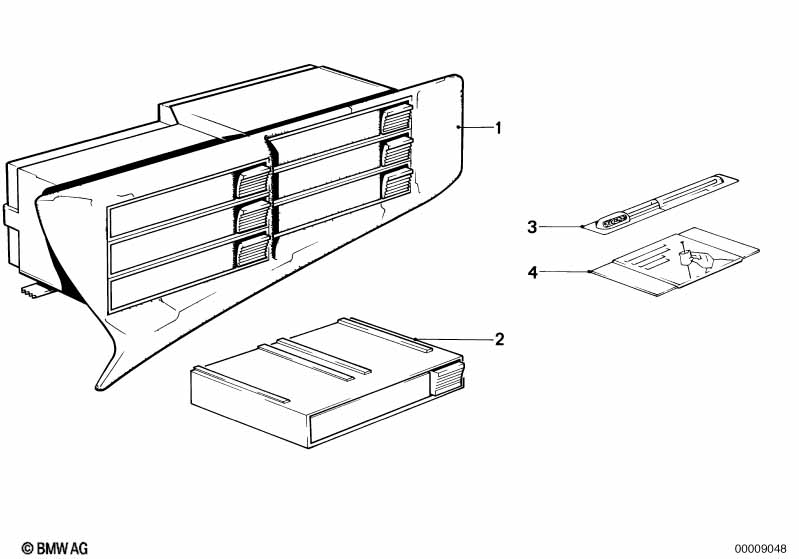 1

3

4

2

© BMW AG

00009048