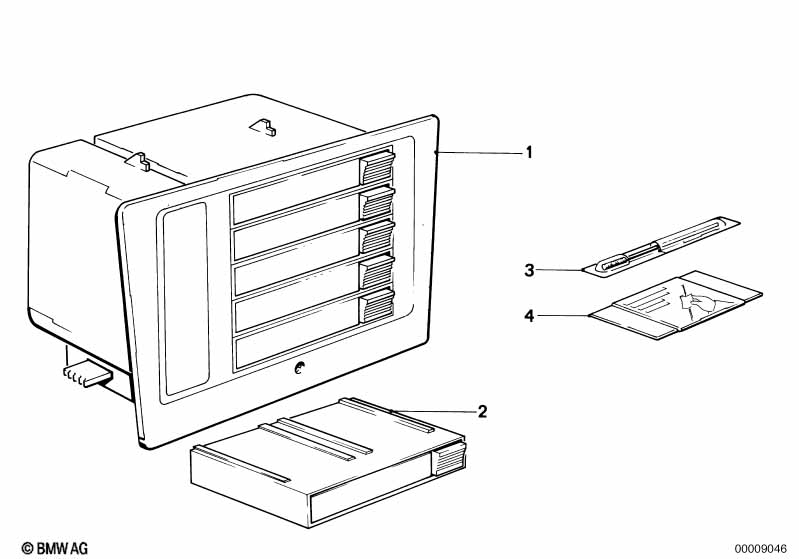 1

3

4

2

© BMW AG

00009046