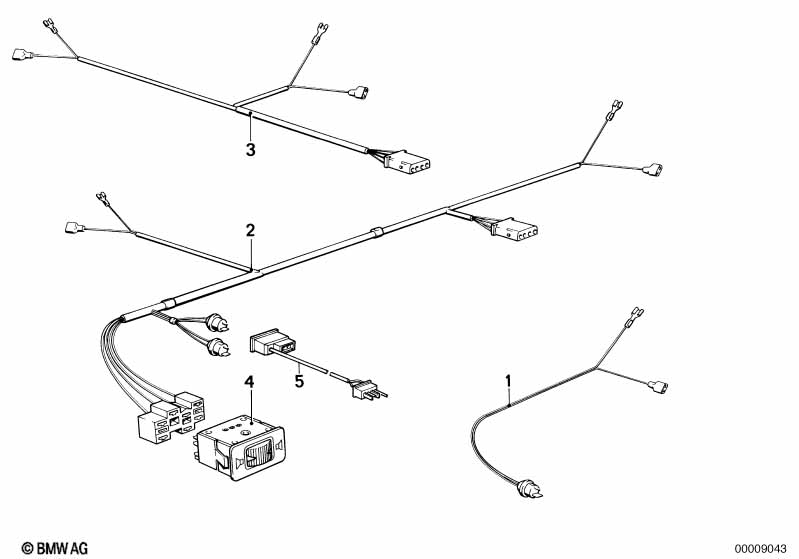 3

2

4

5

1

© BMW AG

00009043