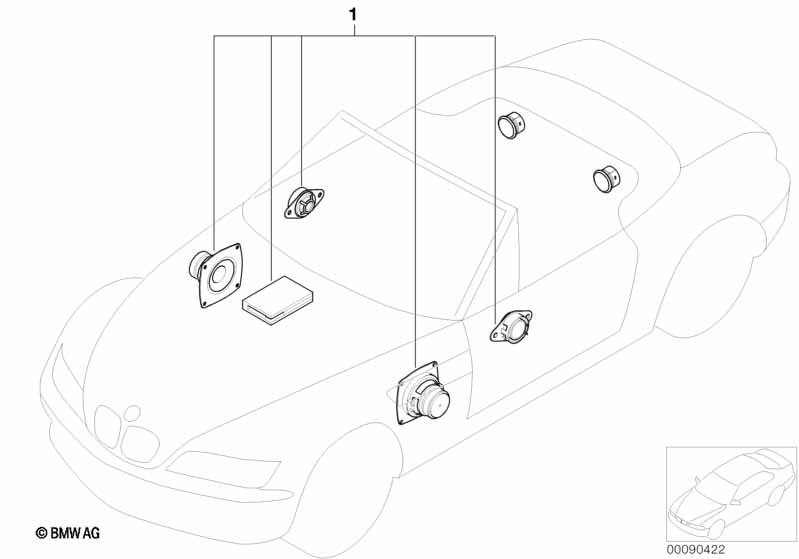 1

© BMW AG

00090422