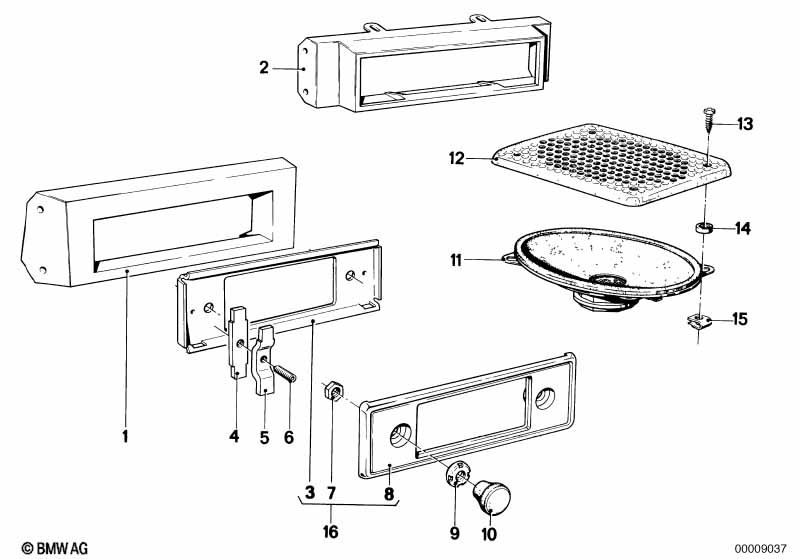 2
13
12
14
11
15
1
4
5
6
3
7
8
16
9
10
© BMW AG
00009037