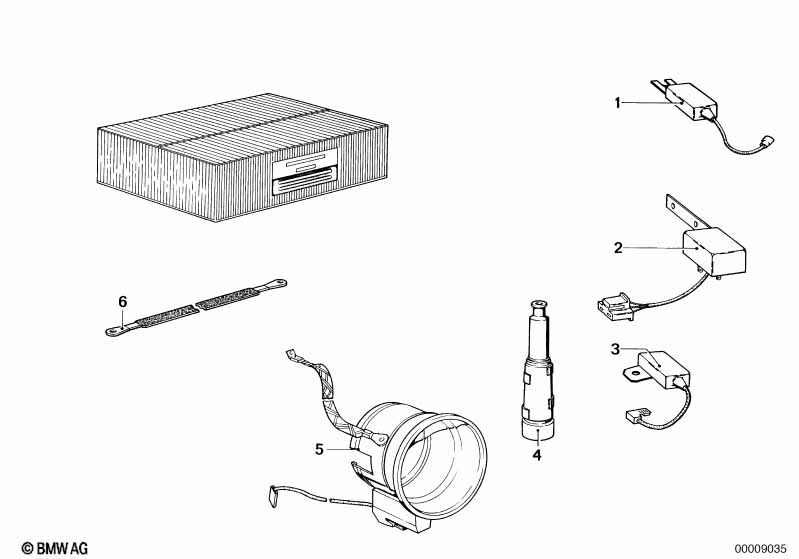 1

2

6

3

5

4

© BMW AG

00009035