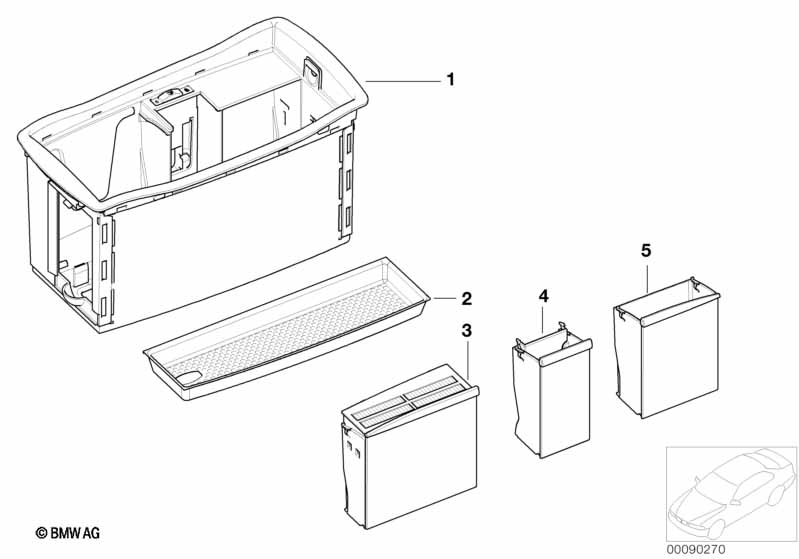 1
2
3
4
5
© BMW AG
00090270