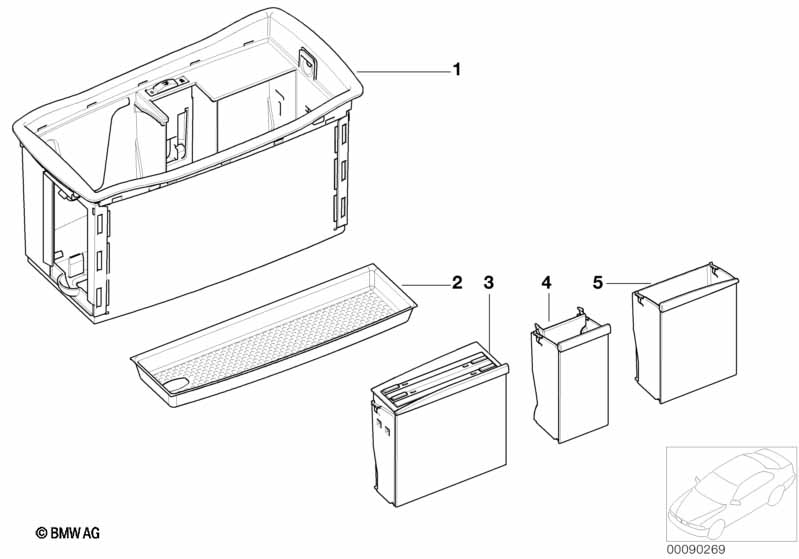 1

2

3

4

5

© BMW AG

00090269