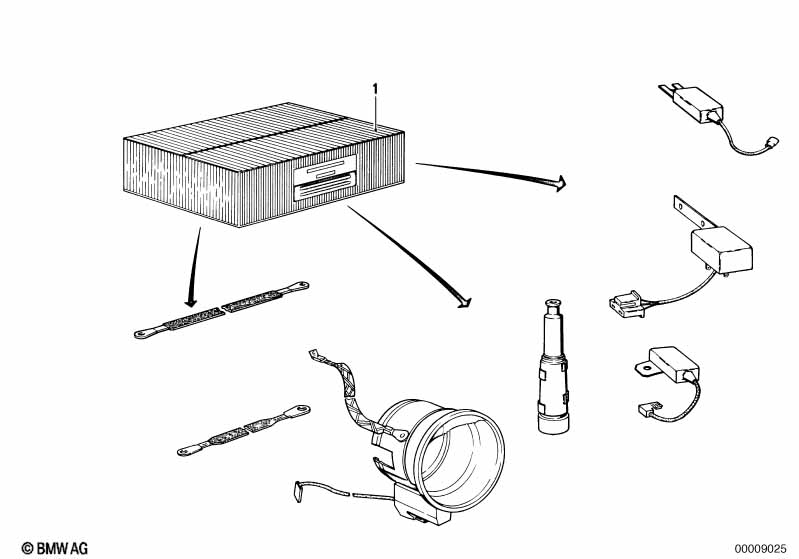 1

© BMW AG

00009025