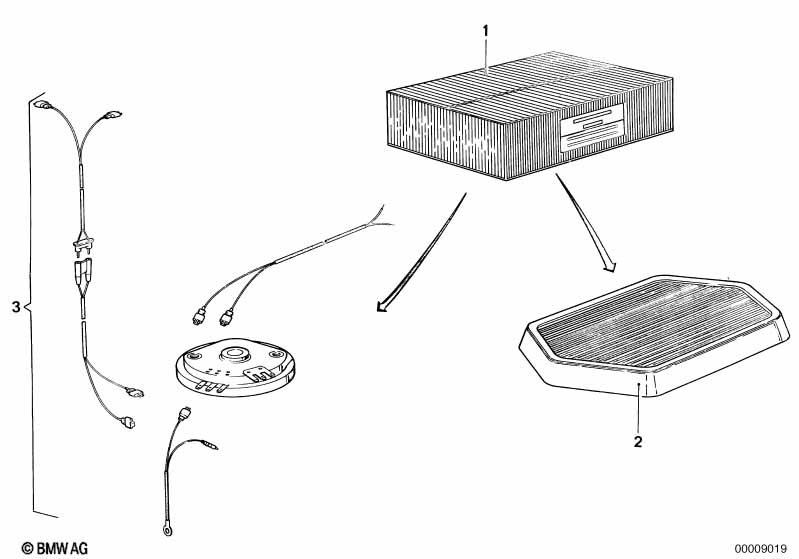 1

3

2

© BMW AG

00009019