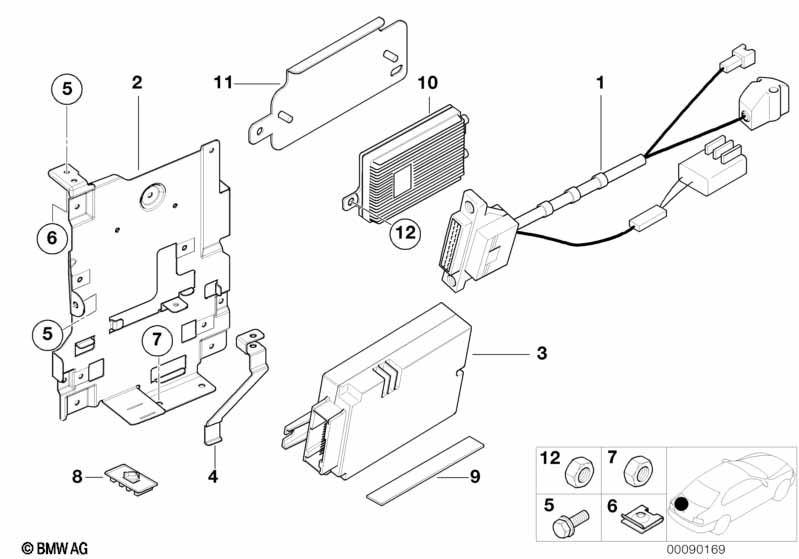 5
2
11
10
1
6
12
5
7
3
8
4
9
12
7
5
6
© BMW AG
00090169