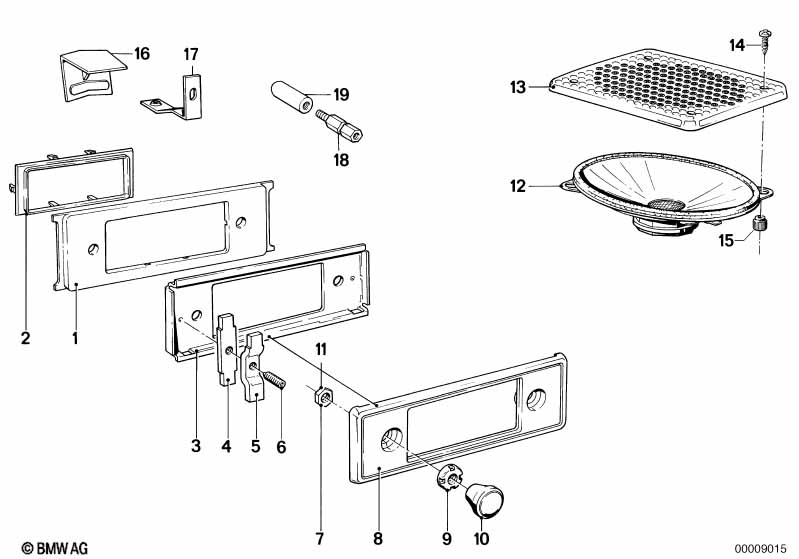 16
17
19
18
14
13
12
15
2
1
11
3
4
5
6
7
8
9
10
© BMW AG
00009015