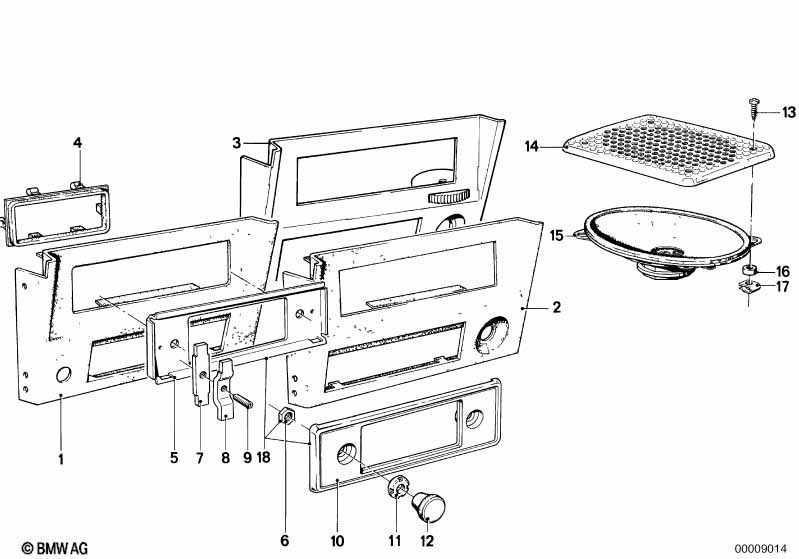 4
3
13
14
15
16
17
2
1
5
7
8
9
18
6
10
11
12
© BMW AG
00009014